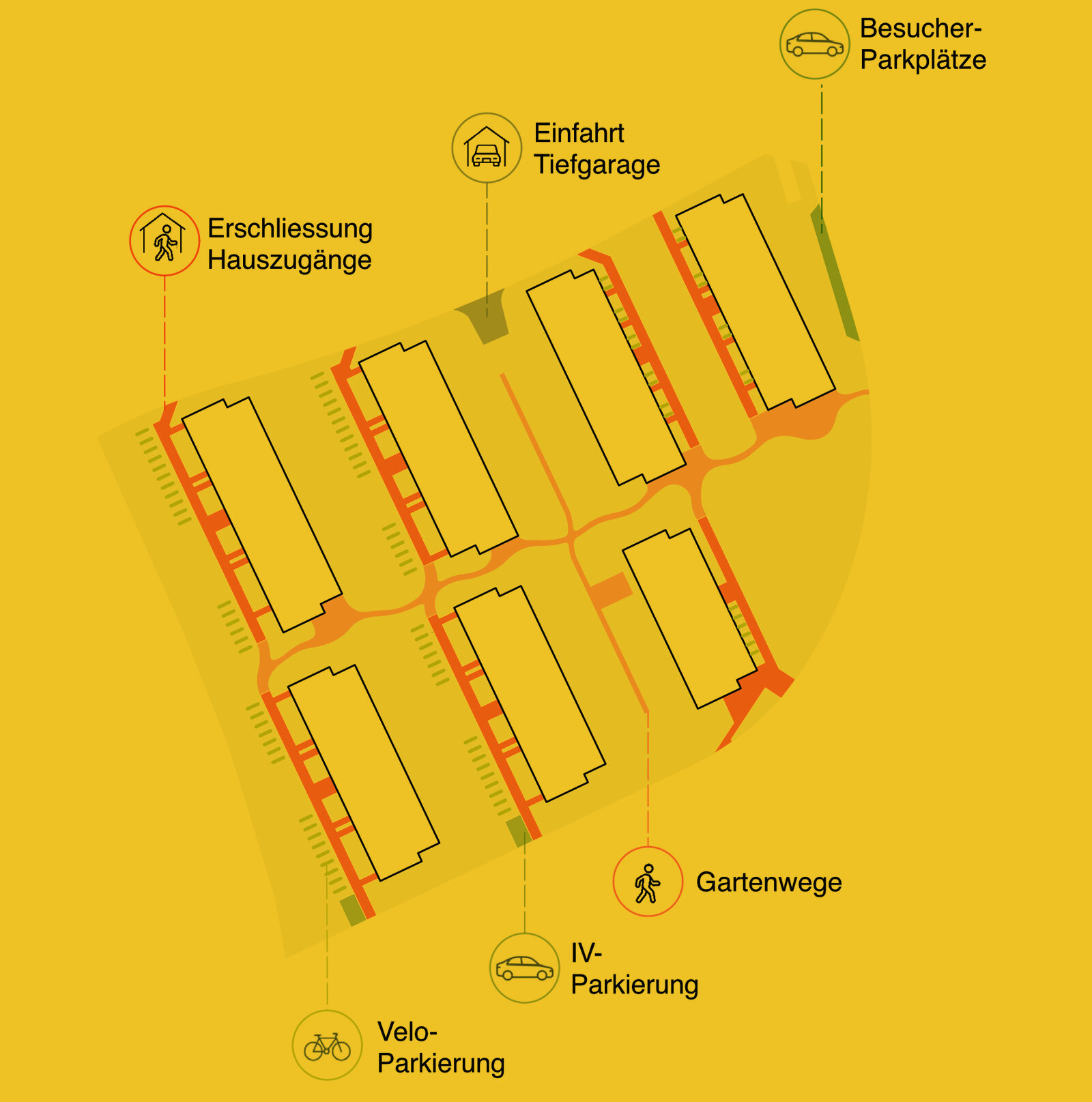 Besucher-Parkplätze

Einfahrt Tiefgarage

Erschliessung Hauszugänge

Gartenwege

IV-Parkierung

Velo-Parkierung